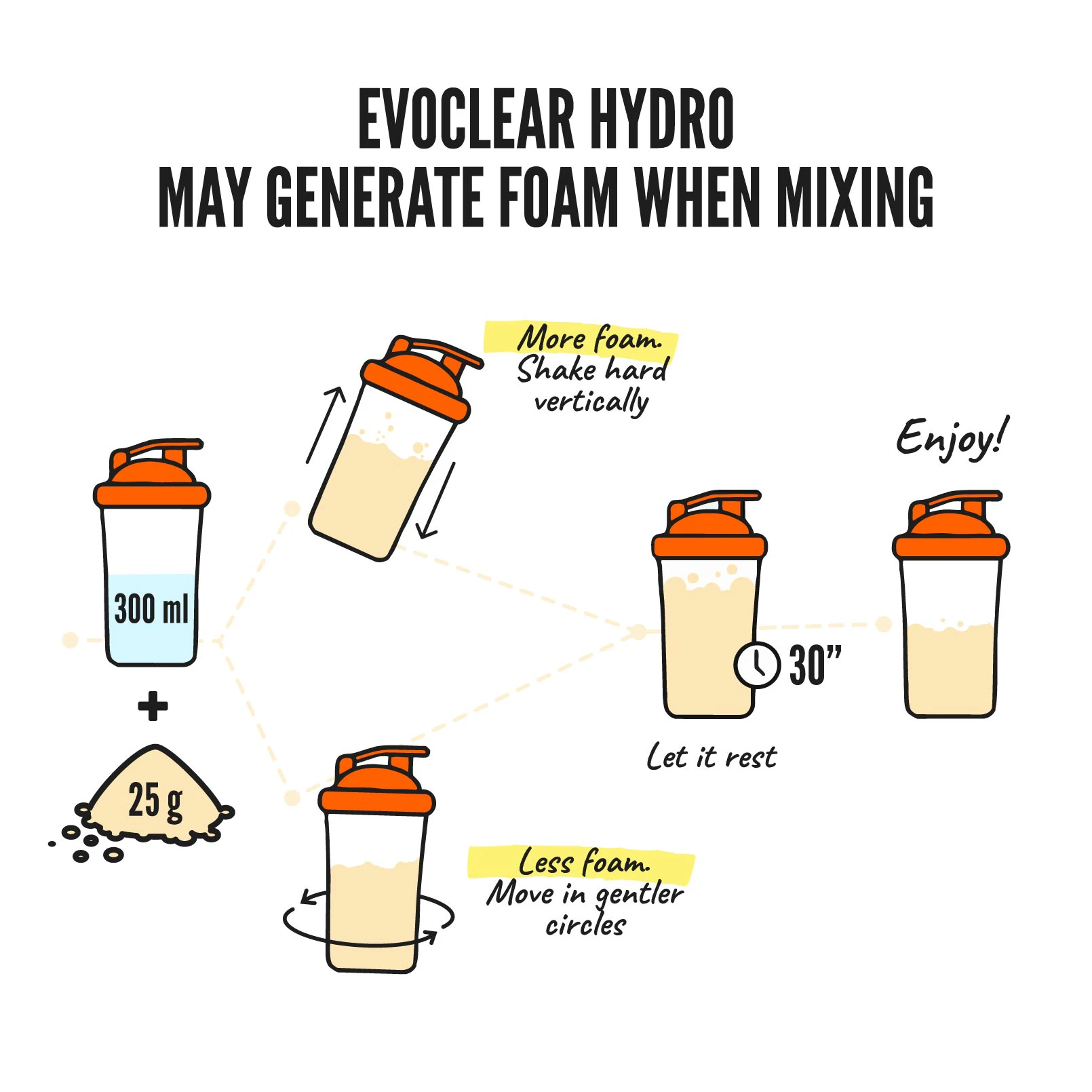 EVOCLEAR HYDRO
MAY GENERATE FOAM WHEN MIXING

300 ml

+

25 g

More foam.
Shake hard vertically

Less foam.
Move in gentler circles

30”

Let it rest

Enjoy!