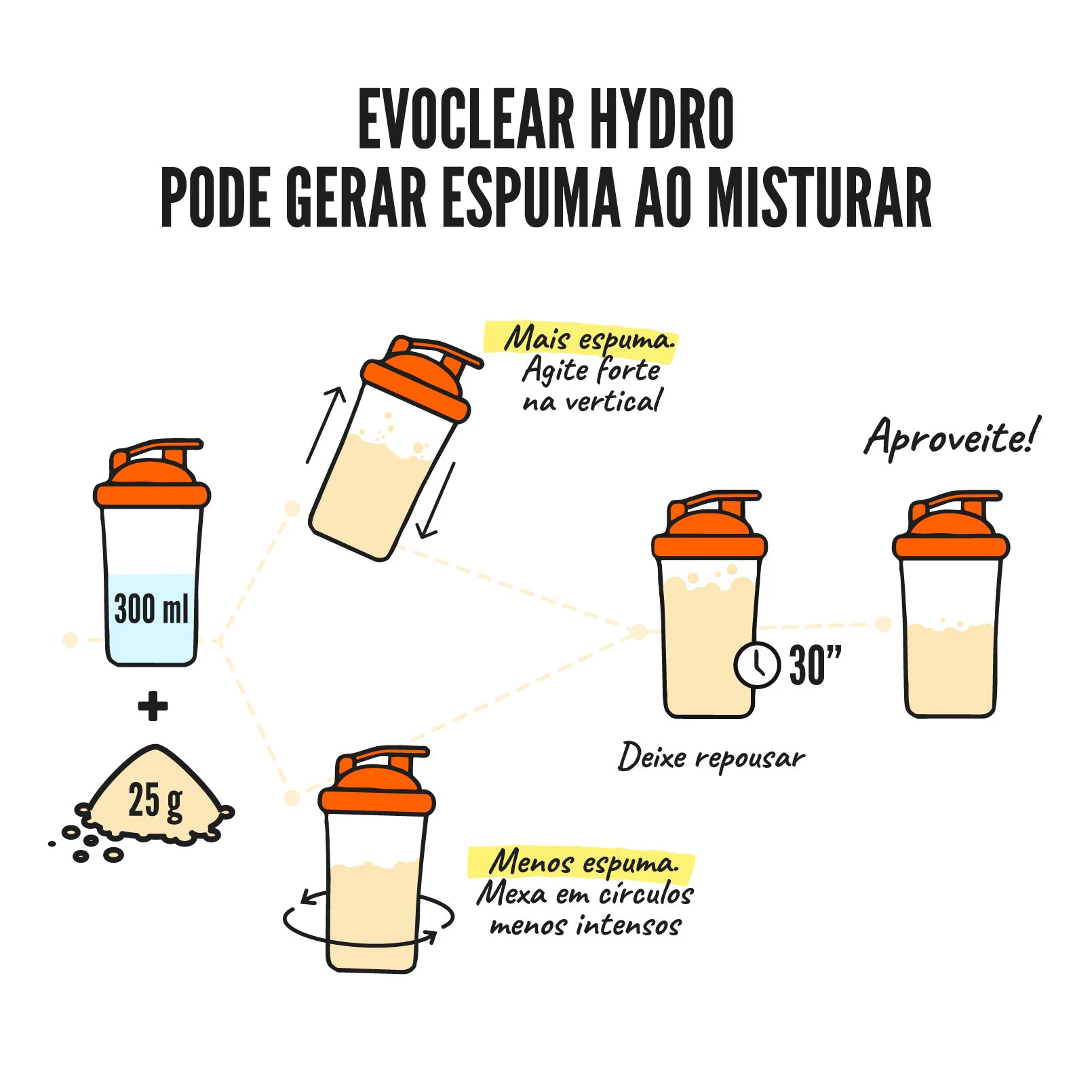 EVOCLEAR HYDRO
PODE GERAR ESPUMA AO MISTURAR

300 ml

+

25 g

Mais espuma.
Agite forte na vertical

Menos espuma.
Mexa em círculos menos intensos

30”

Deixe repousar

Aproveite!