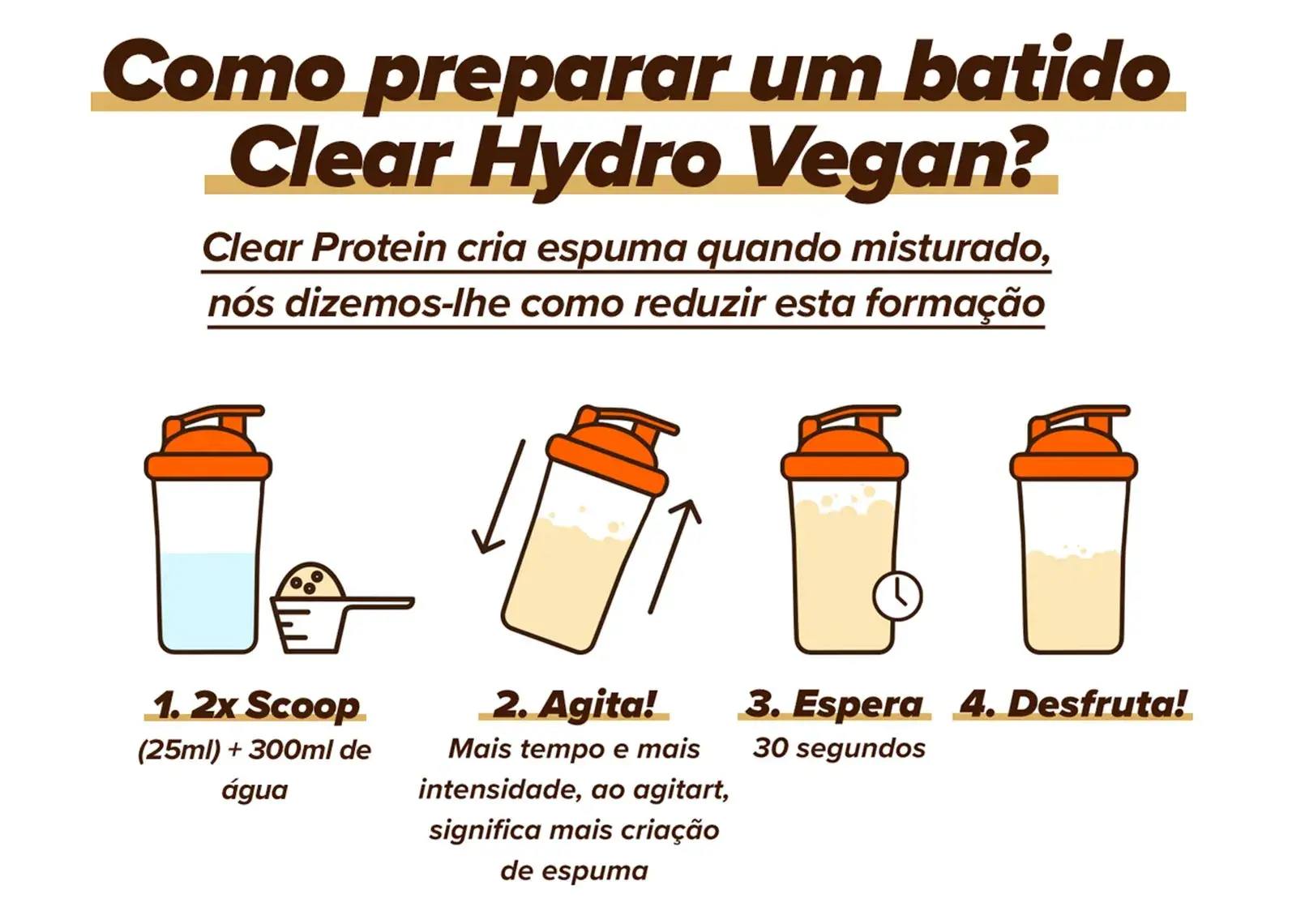 Como preparar um batido Clear Hydro Vegan?

Clear Protein cria espuma quando misturado, nós dizemos-lhe como reduzir esta formação

1. 2x Scoop
(25ml) + 300ml de água

2. Agita!
Mais tempo e mais intensidade, ao agitart, significa mais criação de espuma

3. Espera
30 segundos

4. Desfruta!